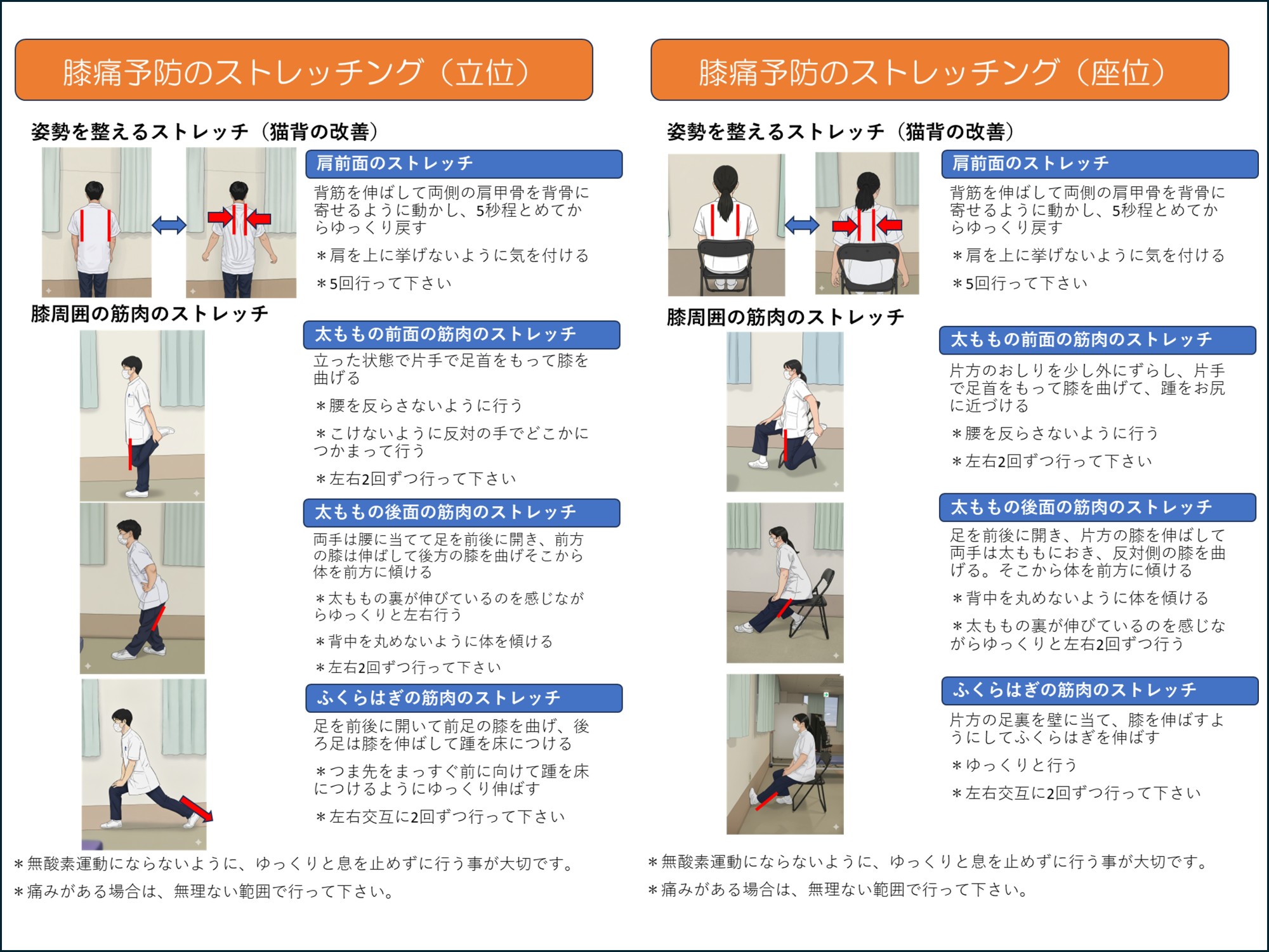 膝痛予防のストレッチング（立位）

姿勢を整えるストレッチ（猫背の改善）

肩前面のストレッチ

背筋を伸ばして両側の肩甲骨を背骨に寄せるように動かし、5秒程とめてからゆっくり戻す

＊肩を上に挙げないように気を付ける

＊5回行って下さい

膝周囲の筋肉のストレッチ

太ももの前面の筋肉のストレッチ

立った状態で片手で足首をもって膝を曲げる

＊腰を反らさないように行う

＊こけないように反対の手でどこかにつかまって行う

＊左右2回ずつ行って下さい

太ももの後面の筋肉のストレッチ

両手は腰に当てて足を前後に開き、前方の膝は伸ばして後方の膝を曲げそこから体を前方に傾ける

＊太ももの裏が伸びているのを感じながらゆっくりと左右行う

＊背中を丸めないように体を傾ける

＊左右2回ずつ行って下さい

ふくらはぎの筋肉のストレッチ

足を前後に開いて前足の膝を曲げ、後ろ足は膝を伸ばして踵を床につける

＊つま先をまっすぐ前に向けて踵を床につけるようにゆっくり伸ばす

＊左右交互に2回ずつ行って下さい

＊無酸素運動にならないように、ゆっくりと息を止めずに行う事が大切です。

＊痛みがある場合は、無理ない範囲で行って下さい。

膝痛予防のストレッチング（座位）

姿勢を整えるストレッチ（猫背の改善）

肩前面のストレッチ

背筋を伸ばして両側の肩甲骨を背骨に寄せるように動かし、5秒程とめてからゆっくり戻す

＊肩を上に挙げないように気を付ける

＊5回行って下さい

膝周囲の筋肉のストレッチ

太ももの前面の筋肉のストレッチ

片方のおしりを少し外にずらし、片手で足首をもって膝を曲げて、踵をお尻に近づける

＊腰を反らさないように行う

＊左右2回ずつ行って下さい

太ももの後面の筋肉のストレッチ

足を前後に開き、片方の膝を伸ばして両手は太ももにおき、反対側の膝を曲げる。そこから体を前方に傾ける

＊背中を丸めないように体を傾ける

＊太ももの裏が伸びているのを感じながらゆっくりと左右2回ずつ行う

ふくらはぎの筋肉のストレッチ

片方の足裏を壁に当て、膝を伸ばすようにしてふくらはぎを伸ばす

＊ゆっくりと行う

＊左右交互に2回ずつ行って下さい

＊無酸素運動にならないように、ゆっくりと息を止めずに行う事が大切です。

＊痛みがある場合は、無理ない範囲で行って下さい。